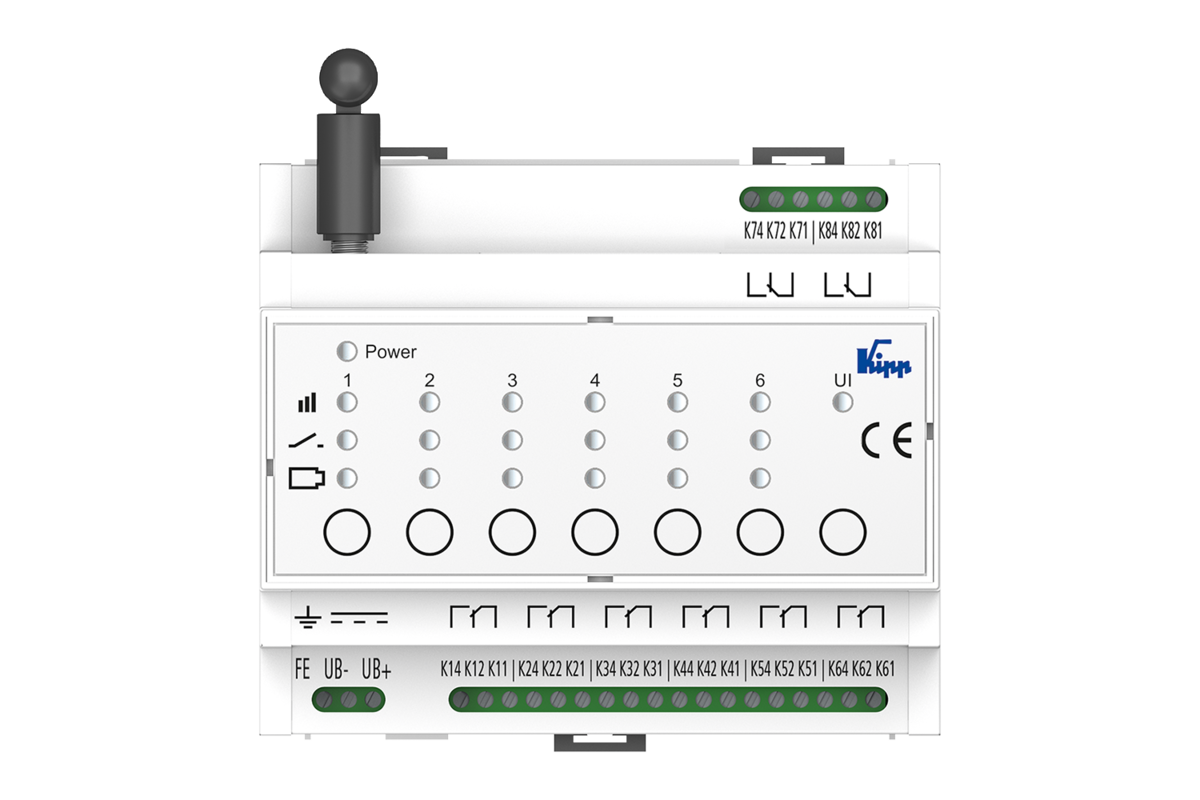 K74 K72 K71 | K84 K82 K81

Power

Kipp

1 2 3 4 5 6 UI

CE

FE UB- UB+

K14 K12 K11 | K24 K22 K21 | K34 K32 K31 | K44 K42 K41 | K54 K52 K51 | K64 K62 K61