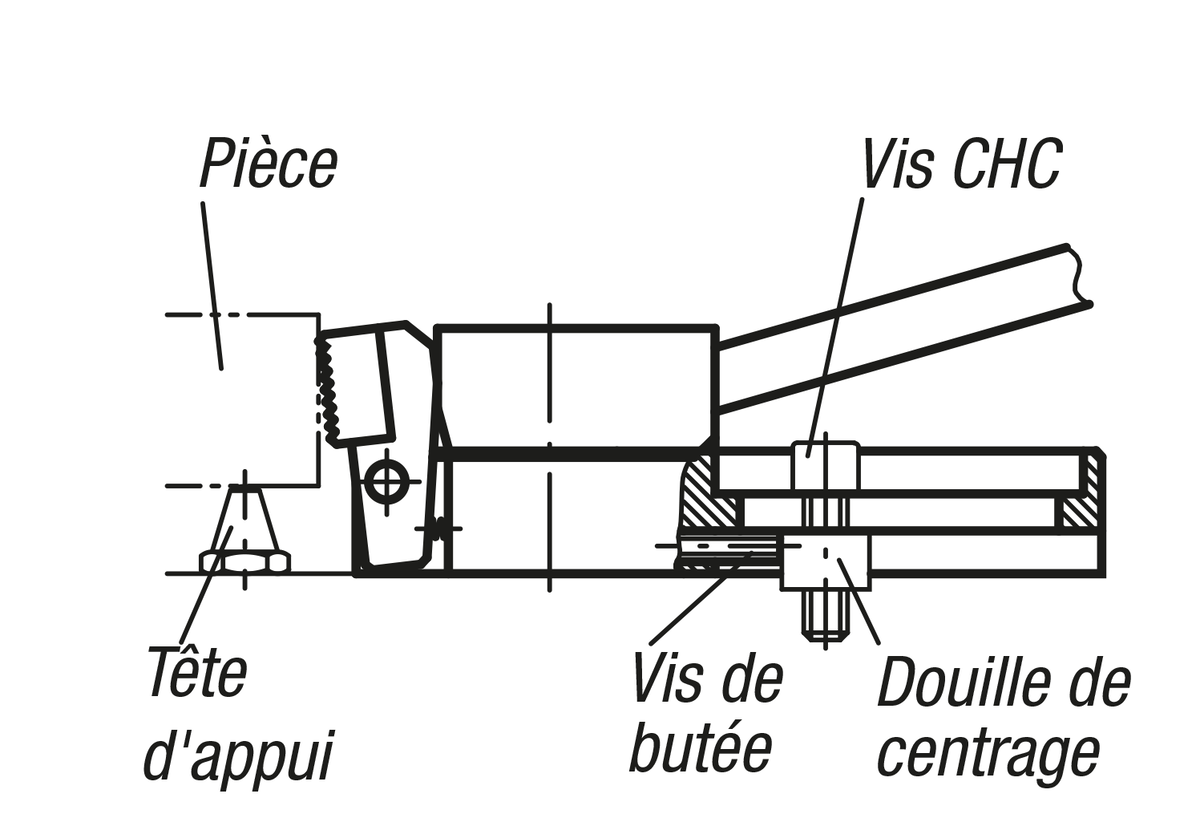 Pièce

Vis CHC

Tête d'appui

Vis de butée

Douille de centrage