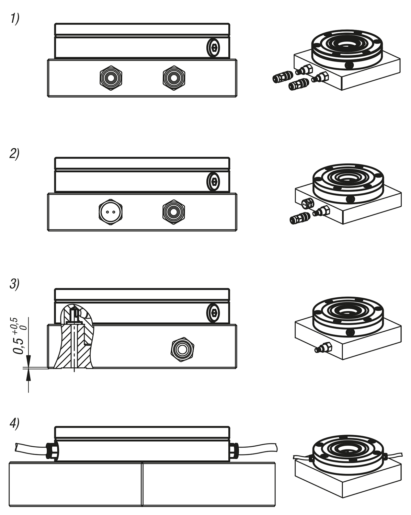 1)

2)

3)

$0,5^{+0,5}_{0}$

4)